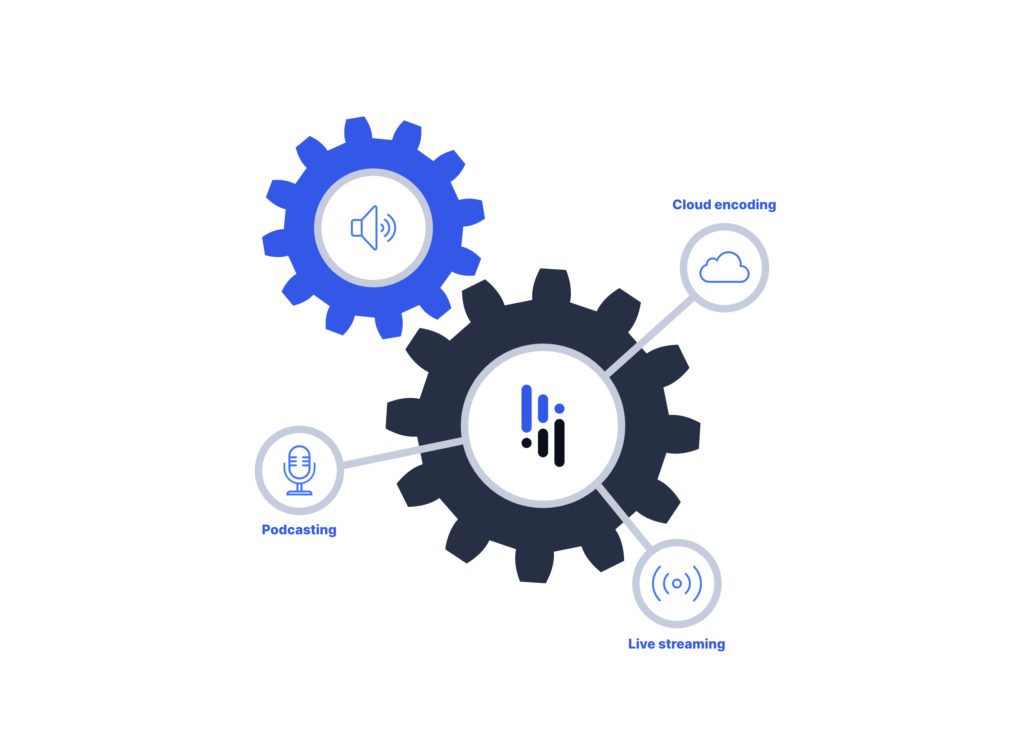 Cloud encoding

Podcasting

Live streaming