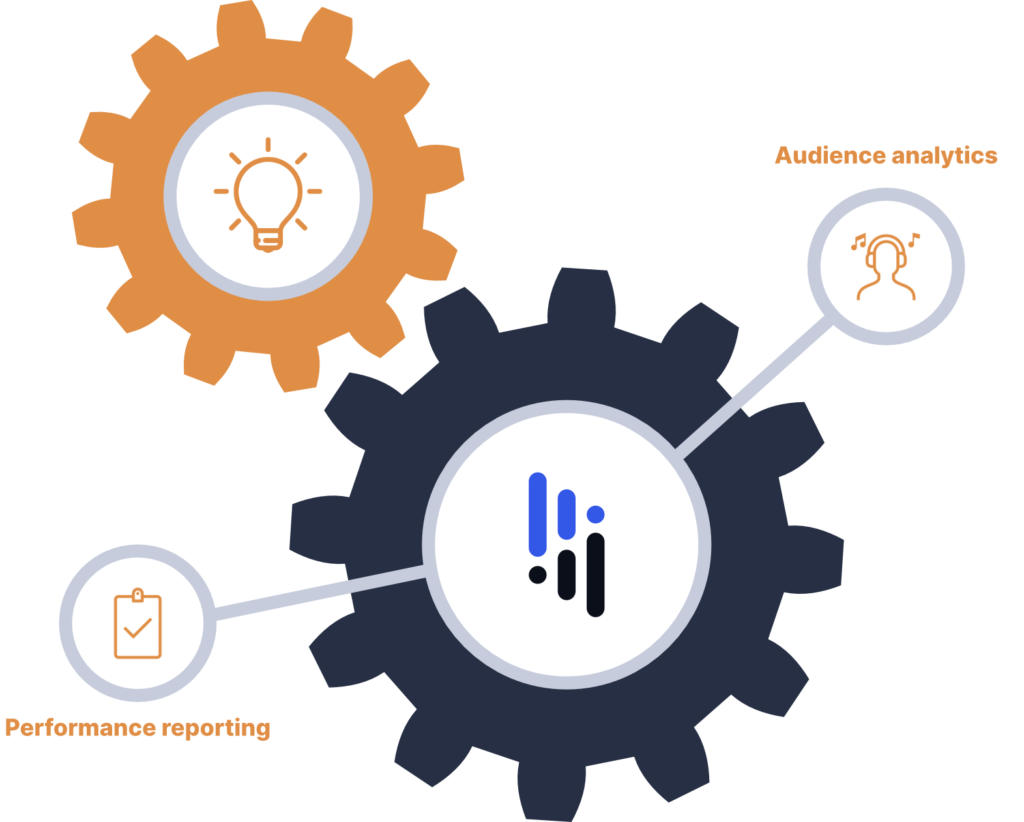 Audience analytics

Performance reporting